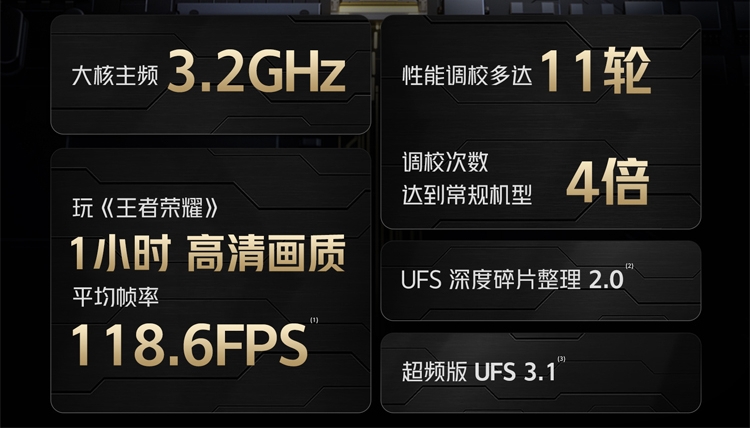 大核主频 3.2GHz

玩《王者荣耀》

1小时 高清画质

平均帧率

118.6FPS$^{(1)}$

性能调校多达 11轮

调校次数
达到常规机型 4倍

UFS 深度碎片整理 2.0$^{(2)}$

超频版 UFS 3.1$^{(3)}$